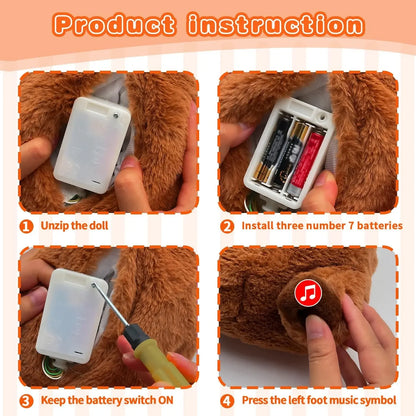 Product instruction

1 Unzip the doll

2 Install three number 7 batteries

3 Keep the battery switch ON

4 Press the left foot music symbol